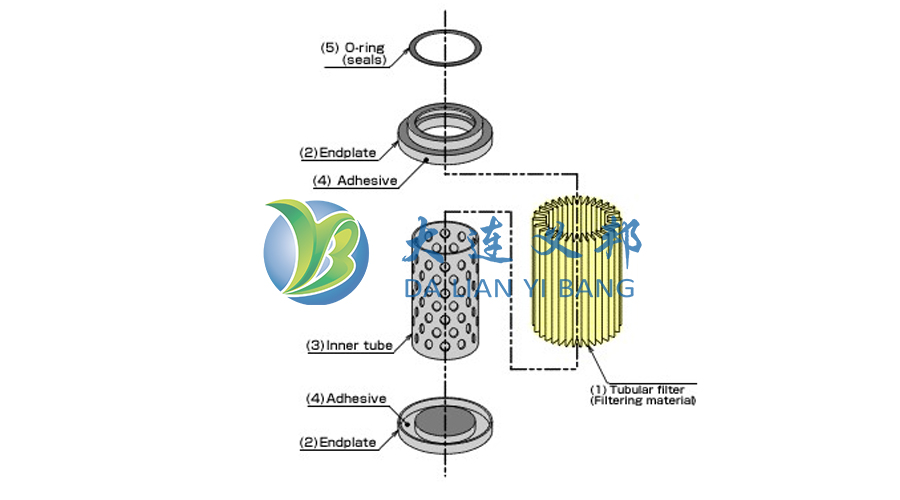 (5) O-ring (seals)

(2) Endplate

(4) Adhesive

大连义邦

DA LIAN YI BANG

(3) Inner tube

(1) Tubular filter (Filtering material)

(4) Adhesive

(2) Endplate